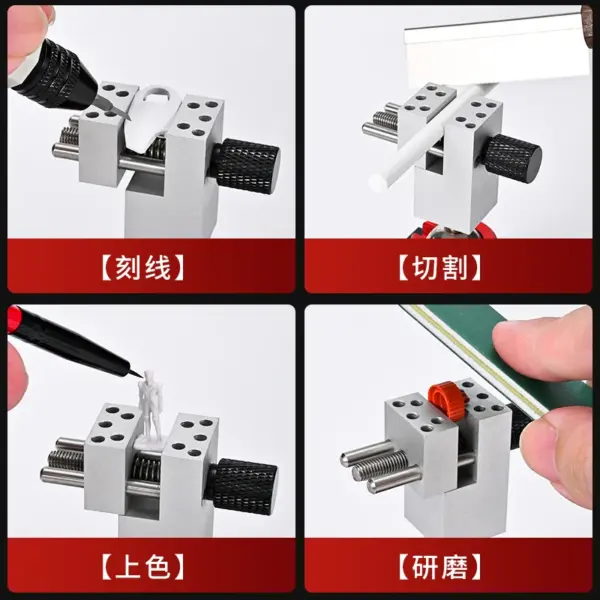 【刻线】

【切割】

【上色】

【研磨】