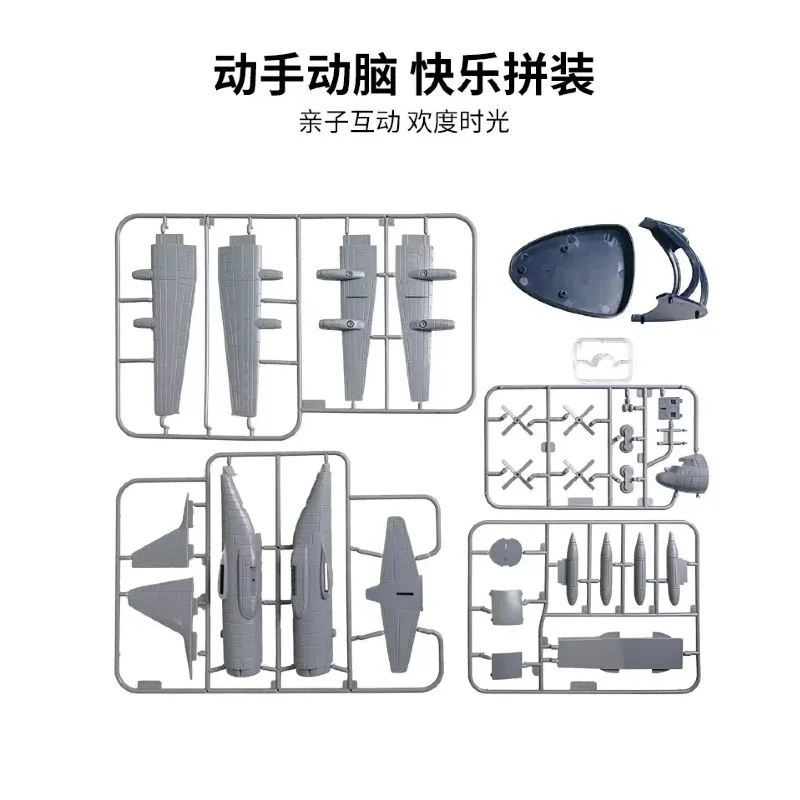 动手动脑 快乐拼装

亲子互动 欢度时光