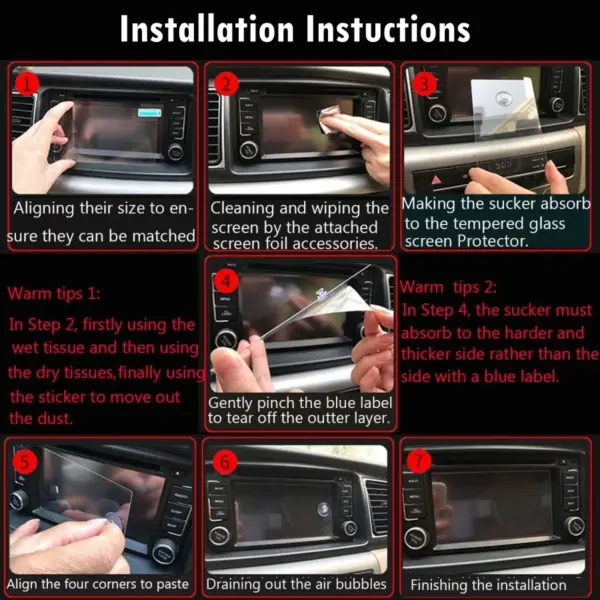 Installation Instuctions

1

Aligning their size to ensure they can be matched

2

Cleaning and wiping the screen by the attached screen foil accessories.

3

Making the sucker absorb to the tempered glass screen Protector.

Warm tips 1:

In Step 2, firstly using the wet tissue and then using the dry tissues,finally using the sticker to move out the dust.

4

Gently pinch the blue label to tear off the outter layer.

Warm tips 2:

In Step 4, the sucker must absorb to the harder and thicker side rather than the side with a blue label.

5

Align the four corners to paste

6

Draining out the air bubbles

7

Finishing the installation