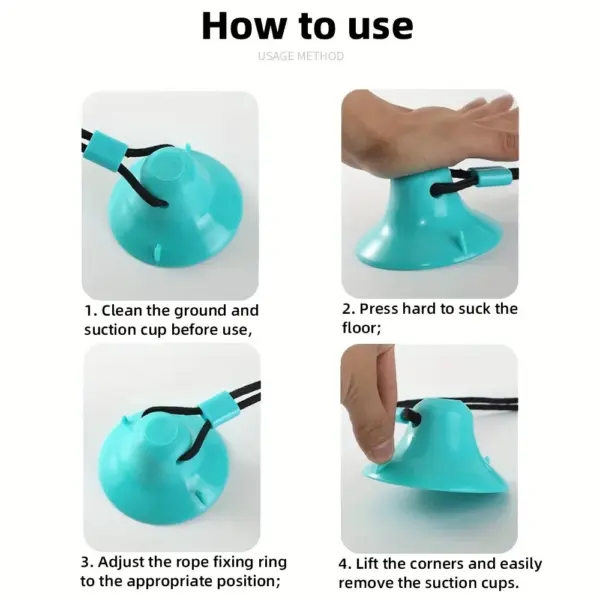 How to use

USAGE METHOD

1. Clean the ground and suction cup before use,

2. Press hard to suck the floor;

3. Adjust the rope fixing ring to the appropriate position;

4. Lift the corners and easily remove the suction cups.