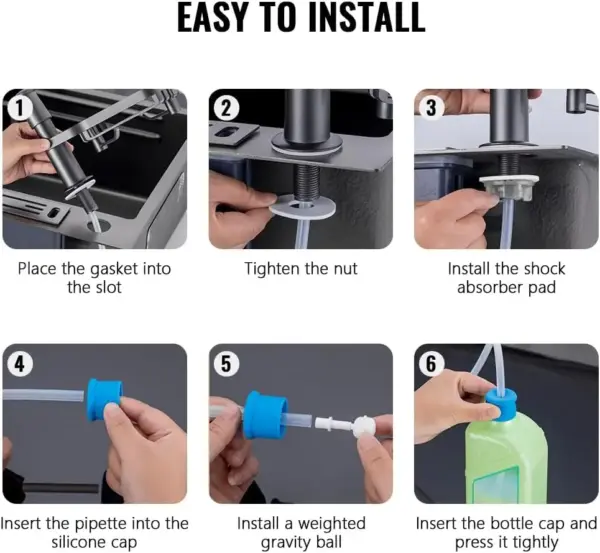 EASY TO INSTALL

1
Place the gasket into the slot

2
Tighten the nut

3
Install the shock absorber pad

4
Insert the pipette into the silicone cap

5
Install a weighted gravity ball

6
Insert the bottle cap and press it tightly