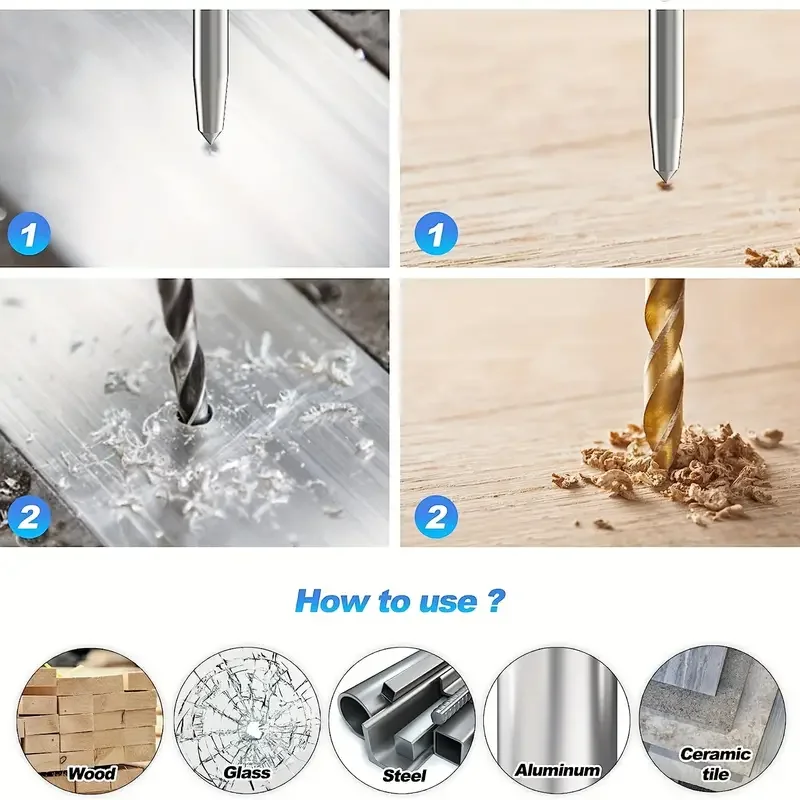 1

1

2

2

How to use ?

Wood

Glass

Steel

Aluminum

Ceramic tile