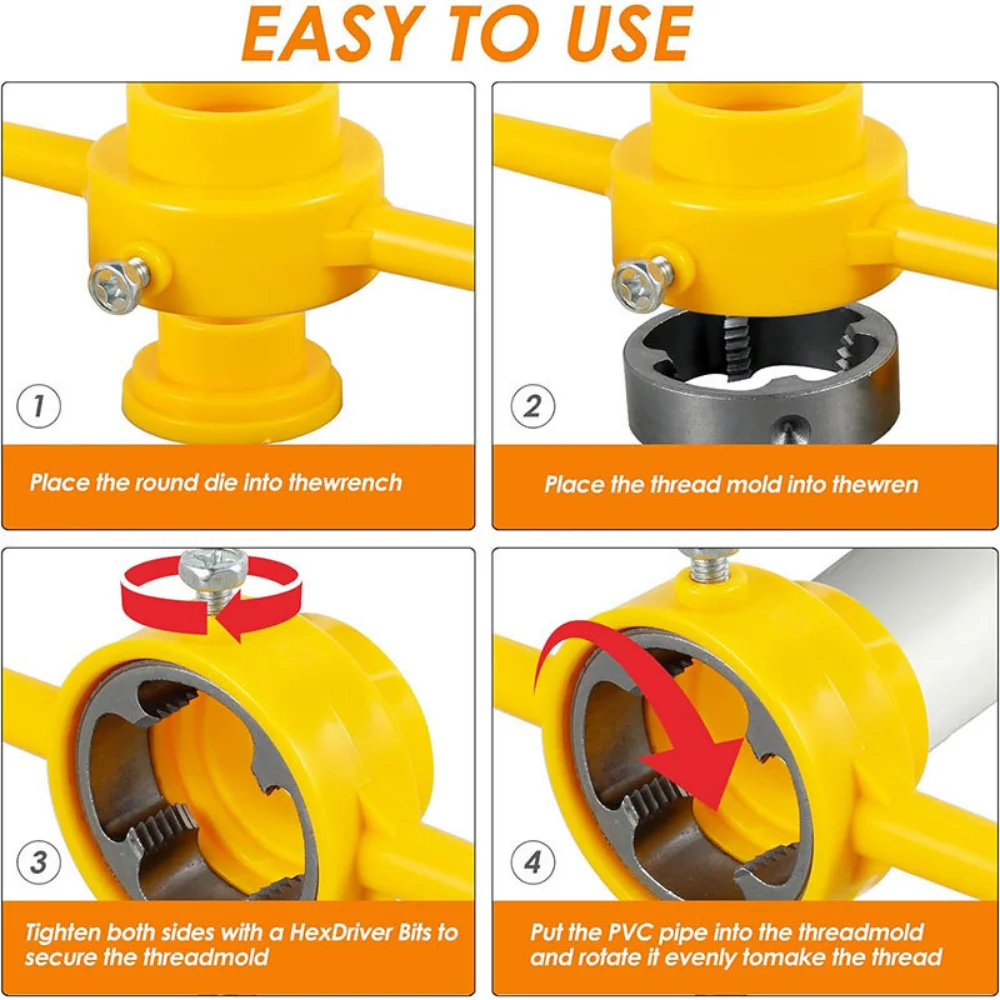 EASY TO USE

1

Place the round die into thewrench

2

Place the thread mold into thewren

3

Tighten both sides with a HexDriver Bits to secure the threadmold

4

Put the PVC pipe into the threadmold and rotate it evenly tomake the thread