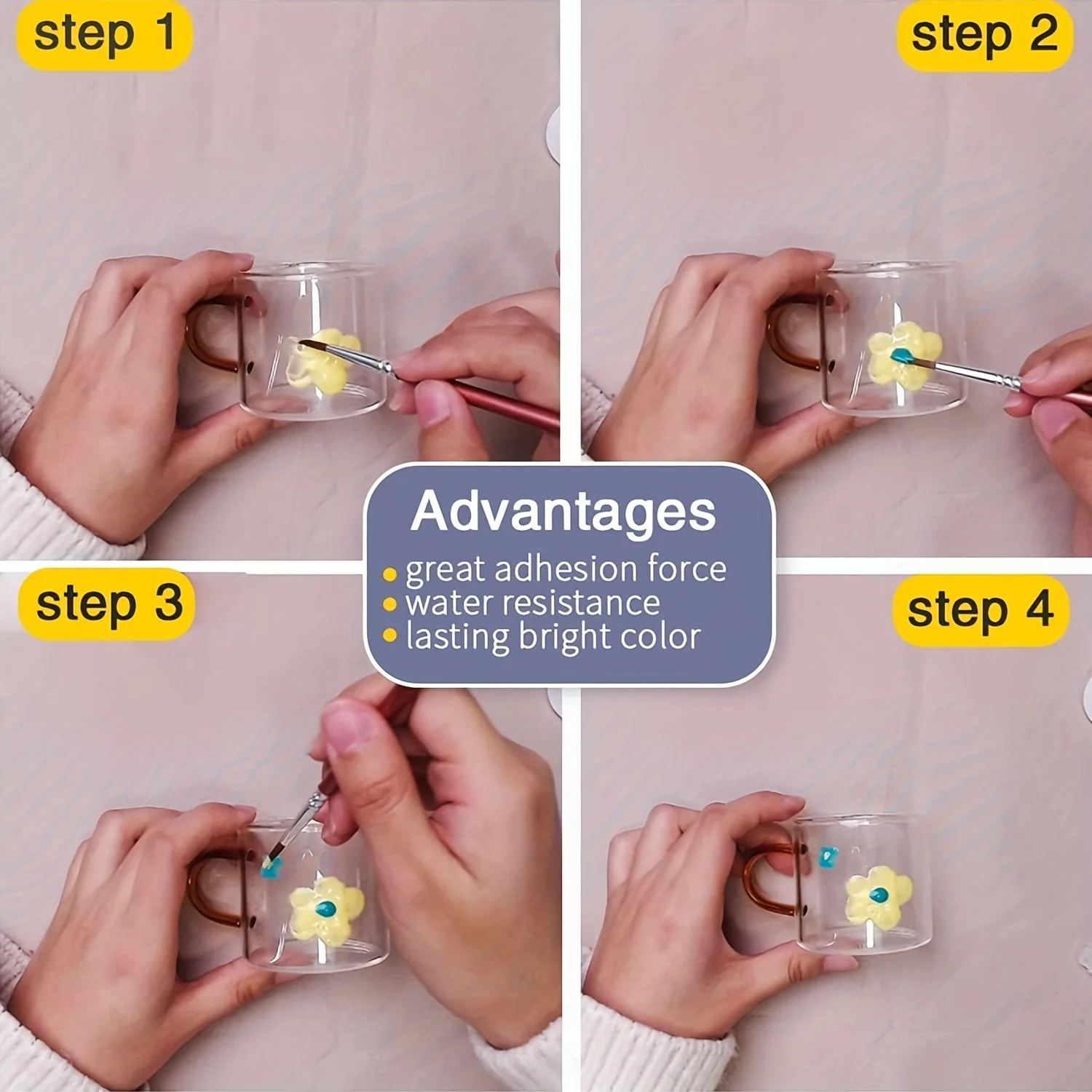 step 1

step 2

Advantages
• great adhesion force
• water resistance
• lasting bright color

step 3

step 4