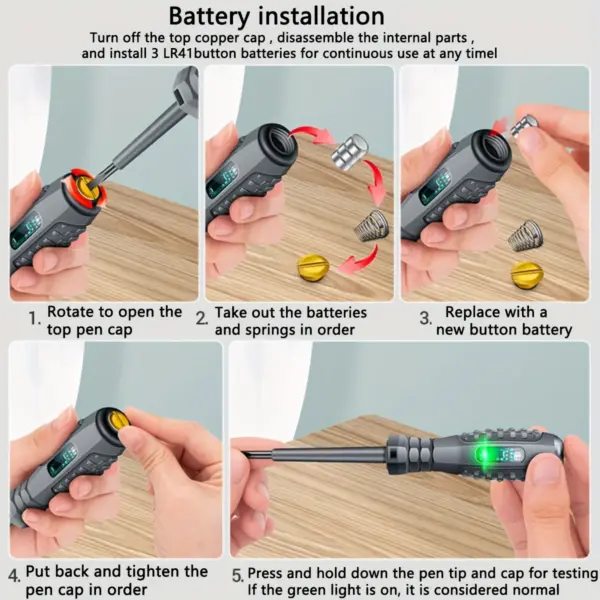 Battery installation

Turn off the top copper cap , disassemble the internal parts , and install 3 LR41button batteries for continuous use at any timel

1. Rotate to open the top pen cap

2. Take out the batteries and springs in order

3. Replace with a new button battery

4. Put back and tighten the pen cap in order

5. Press and hold down the pen tip and cap for testing If the green light is on, it is considered normal