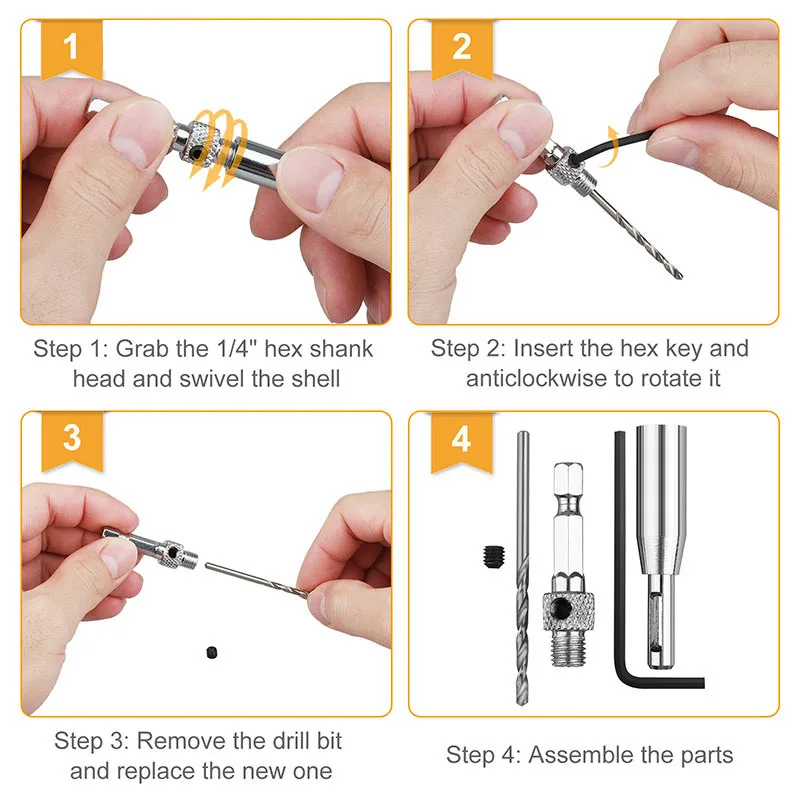 1

Step 1: Grab the 1/4" hex shank head and swivel the shell

2

Step 2: Insert the hex key and anticlockwise to rotate it

3

Step 3: Remove the drill bit and replace the new one

4

Step 4: Assemble the parts