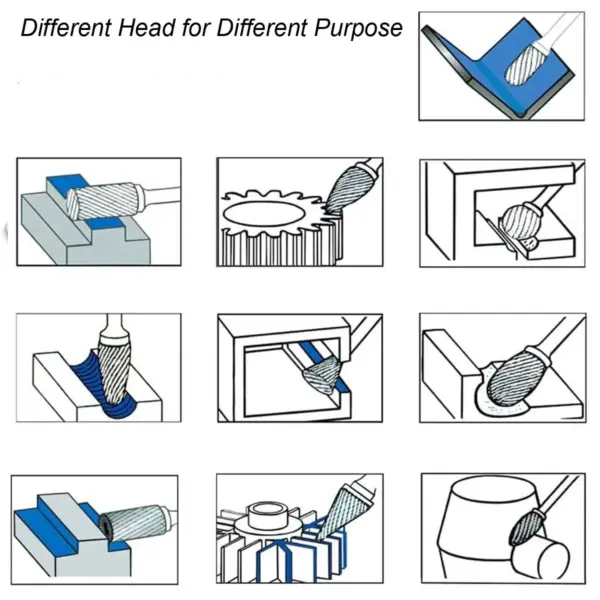 Different Head for Different Purpose